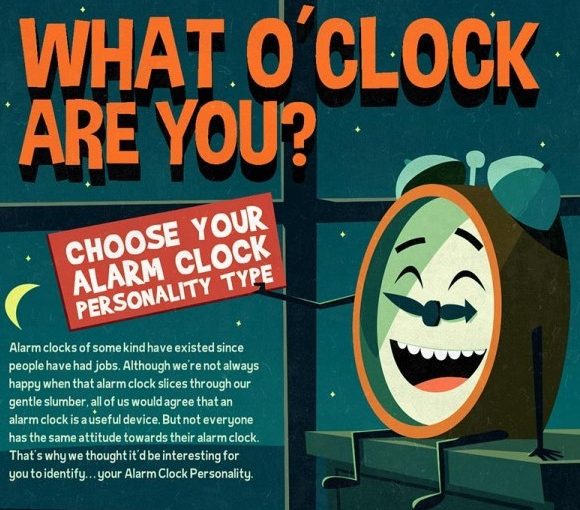 WHAT O'CLOCK ARE YOU?

CHOOSE YOUR ALARM CLOCK PERSONALITY TYPE

Alarm clocks of some kind have existed since people have had jobs. Although we're not always happy when that alarm clock slices through our gentle slumber, all of us would agree that an alarm clock is a useful device. But not everyone has the same attitude towards their alarm clock. That's why we thought it'd be interesting for you to identify... your Alarm Clock Personality.