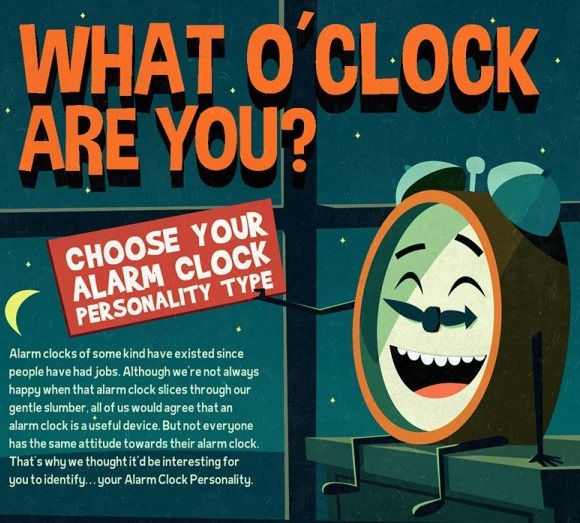 WHAT O'CLOCK ARE YOU?

CHOOSE YOUR ALARM CLOCK PERSONALITY TYPE

Alarm clocks of some kind have existed since people have had jobs. Although we're not always happy when that alarm clock slices through our gentle slumber, all of us would agree that an alarm clock is a useful device. But not everyone has the same attitude towards their alarm clock. That's why we thought it'd be interesting for you to identify... your Alarm Clock Personality.